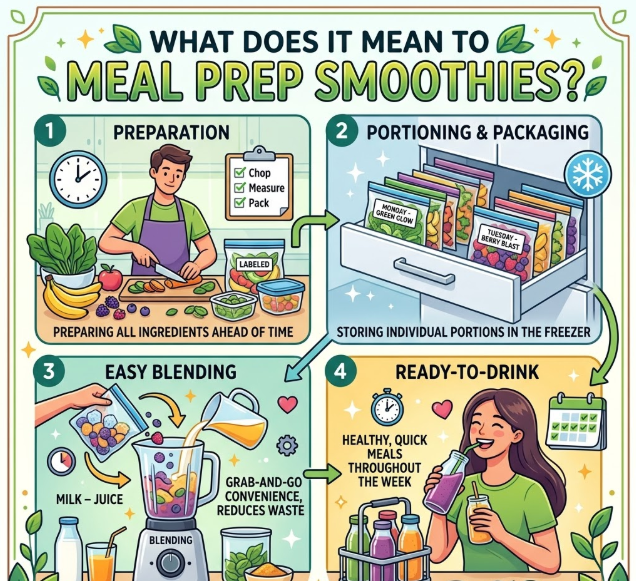 WHAT DOES IT MEAN TO
MEAL PREP SMOOTHIES?

1 PREPARATION

Chop
Measure
Pack

LABELED

PREPARING ALL INGREDIENTS AHEAD OF TIME

2 PORTIONING & PACKAGING

MONDAY - GREEN GLOW

TUESDAY - BERRY BLAST

STORING INDIVIDUAL PORTIONS IN THE FREEZER

3 EASY BLENDING

MILK – JUICE

BLENDING

GRAB-AND-GO CONVENIENCE, REDUCES WASTE

4 READY-TO-DRINK

HEALTHY, QUICK MEALS THROUGHOUT THE WEEK