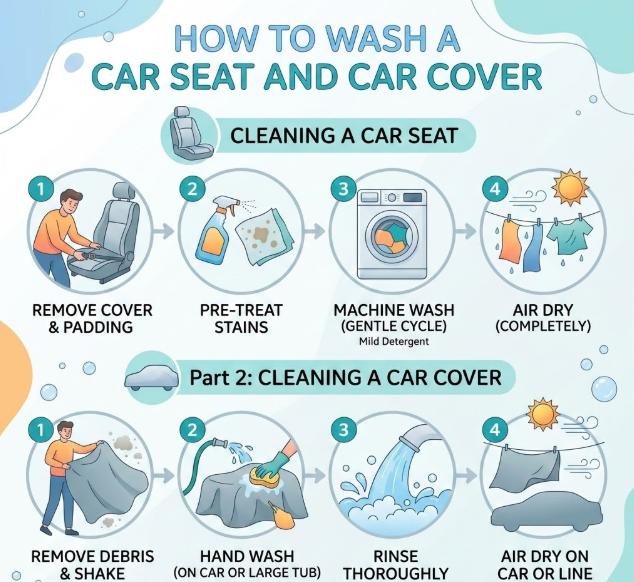 HOW TO WASH A CAR SEAT AND CAR COVER

CLEANING A CAR SEAT

1
REMOVE COVER & PADDING

2
PRE-TREAT STAINS

3
MACHINE WASH (GENTLE CYCLE)
Mild Detergent

4
AIR DRY (COMPLETELY)

Part 2: CLEANING A CAR COVER

1
REMOVE DEBRIS & SHAKE

2
HAND WASH (ON CAR OR LARGE TUB)

3
RINSE THOROUGHLY

4
AIR DRY ON CAR OR LINE