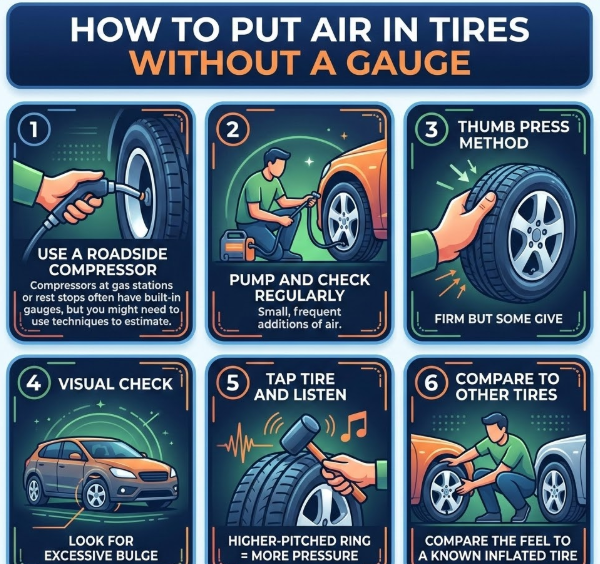 HOW TO PUT AIR IN TIRES
WITHOUT A GAUGE

1
USE A ROADSIDE COMPRESSOR
Compressors at gas stations or rest stops often have built-in gauges, but you might need to use techniques to estimate.

2
PUMP AND CHECK REGULARLY
Small, frequent additions of air.

3
THUMB PRESS METHOD
FIRM BUT SOME GIVE

4
VISUAL CHECK
LOOK FOR EXCESSIVE BULGE

5
TAP TIRE AND LISTEN
HIGHER-PITCHED RING = MORE PRESSURE

6
COMPARE TO OTHER TIRES
COMPARE THE FEEL TO A KNOWN INFLATED TIRE