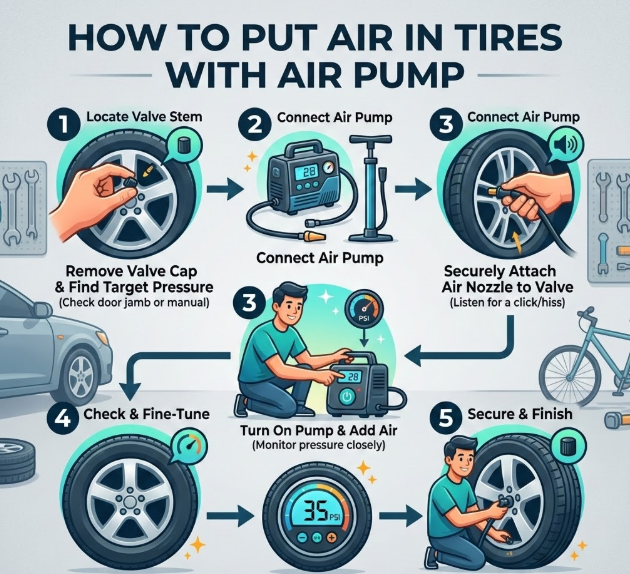 HOW TO PUT AIR IN TIRES WITH AIR PUMP

1 Locate Valve Stem

Remove Valve Cap & Find Target Pressure
(Check door jamb or manual)

2 Connect Air Pump

28

Connect Air Pump

3 Connect Air Pump

Securely Attach Air Nozzle to Valve
(Listen for a click/hiss)

3

PSI

28

Turn On Pump & Add Air
(Monitor pressure closely)

4 Check & Fine-Tune

35 PSI

5 Secure & Finish