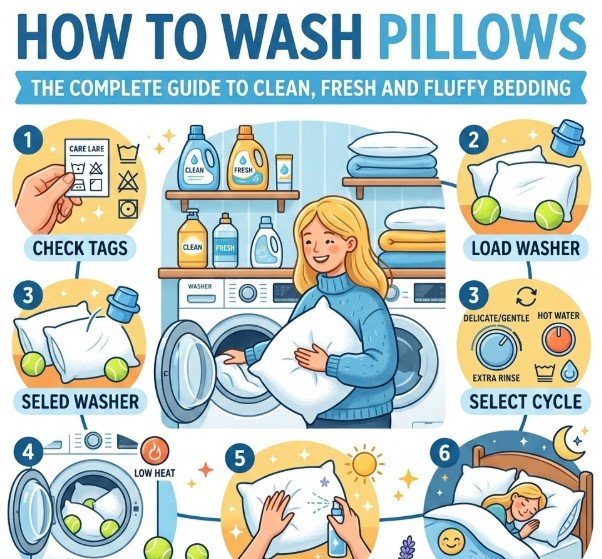 HOW TO WASH PILLOWS

THE COMPLETE GUIDE TO CLEAN, FRESH AND FLUFFY BEDDING

1

CARE LARE

CHECK TAGS

CLEAN

FRESH

CLEAN

FRESH

WASHER

2

LOAD WASHER

3

SELED WASHER

3

DELICATE/GENTLE

HOT WATER

EXTRA RINSE

SELECT CYCLE

4

LOW HEAT

5

6