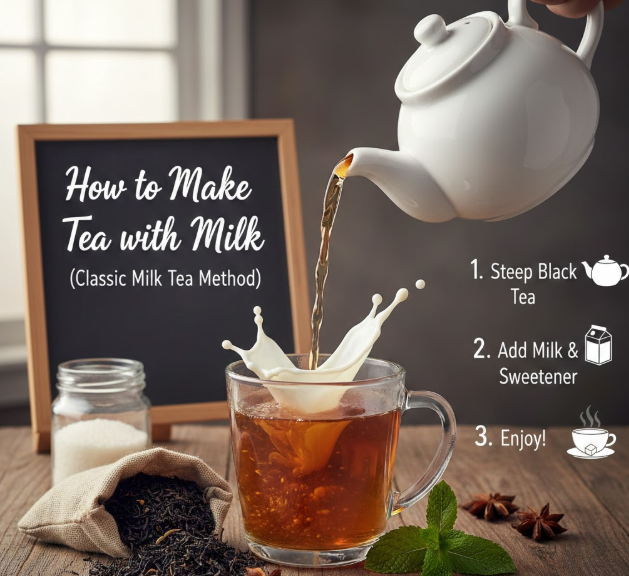 How to Make Tea with Milk
(Classic Milk Tea Method)

1. Steep Black Tea

2. Add Milk & Sweetener

3. Enjoy!