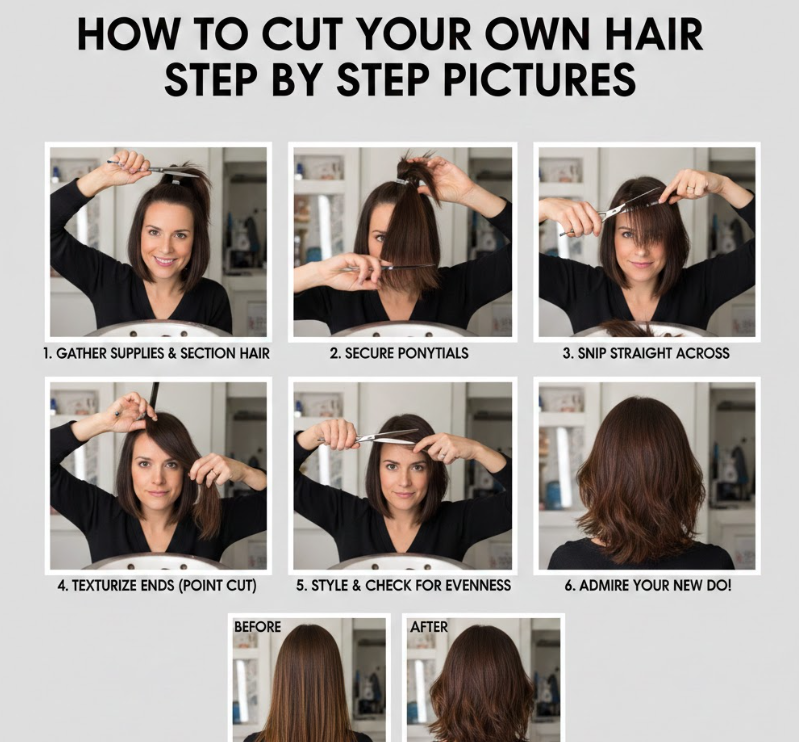 HOW TO CUT YOUR OWN HAIR
STEP BY STEP PICTURES

1. GATHER SUPPLIES & SECTION HAIR

2. SECURE PONYTIALS

3. SNIP STRAIGHT ACROSS

4. TEXTURIZE ENDS (POINT CUT)

5. STYLE & CHECK FOR EVENNESS

6. ADMIRE YOUR NEW DO!

BEFORE

AFTER