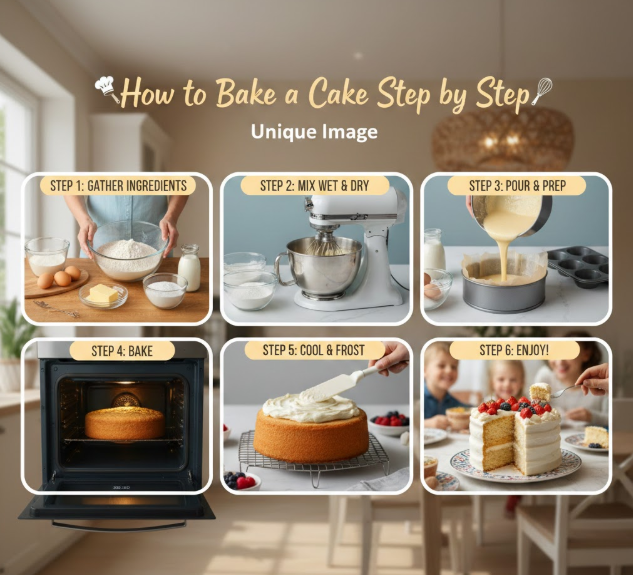 How to Bake a Cake Step by Step

Unique Image

STEP 1: GATHER INGREDIENTS

STEP 2: MIX WET & DRY

STEP 3: POUR & PREP

STEP 4: BAKE

STEP 5: COOL & FROST

STEP 6: ENJOY!