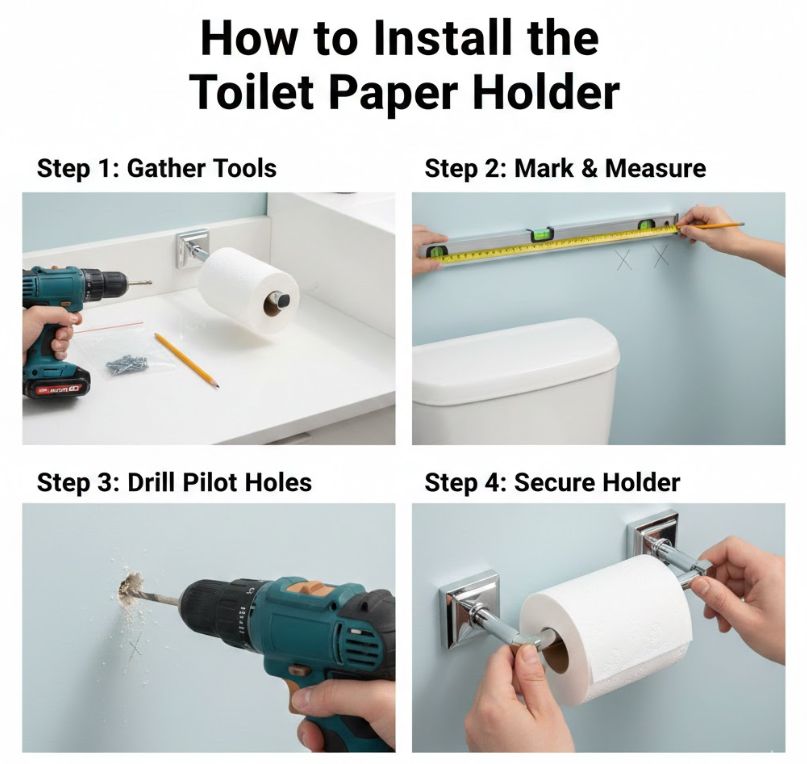 How to Install the Toilet Paper Holder

Step 1: Gather Tools

Step 2: Mark & Measure

Step 3: Drill Pilot Holes

Step 4: Secure Holder